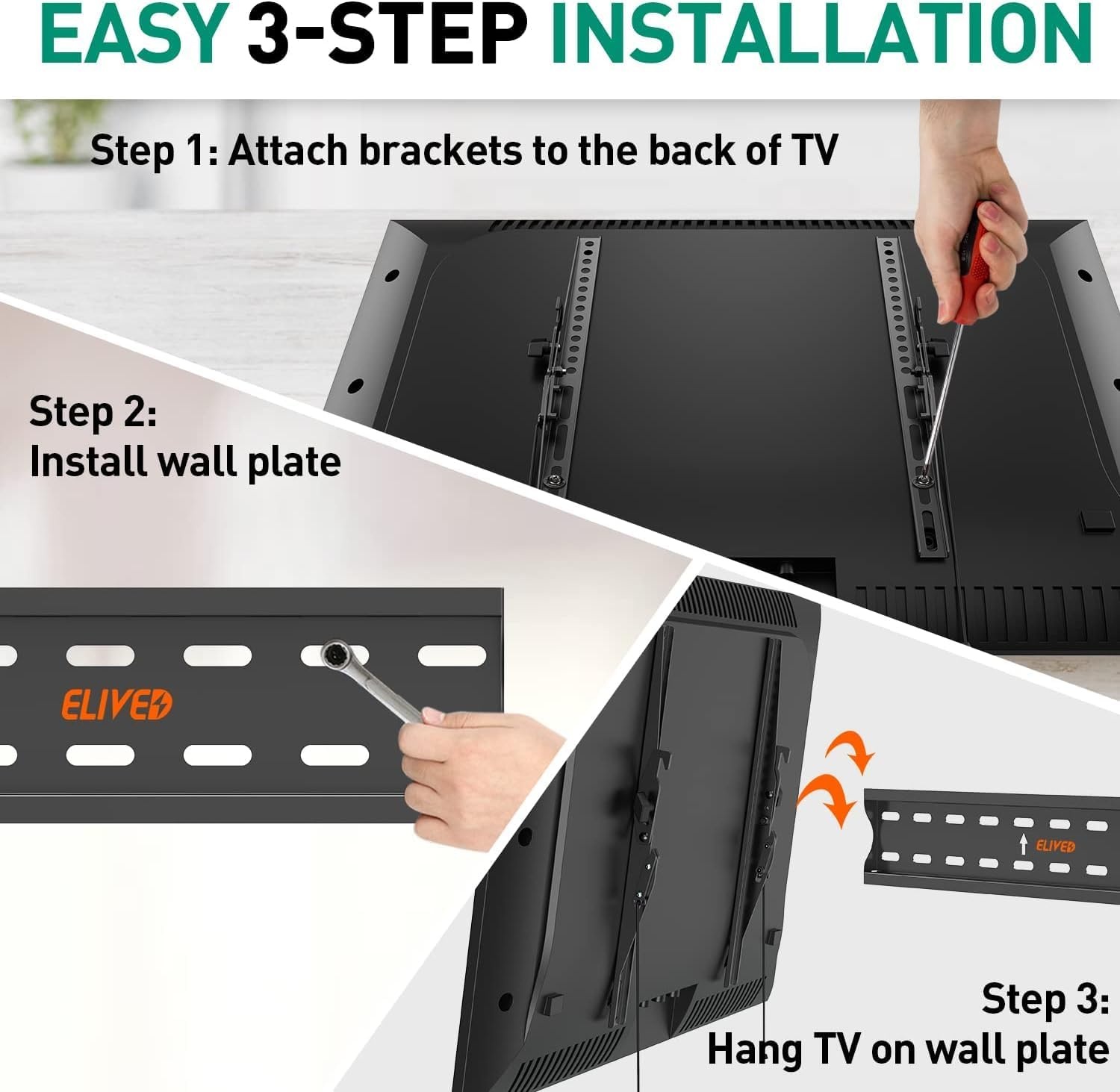 EASY 3-STEP INSTALLATION

Step 1: Attach brackets to the back of TV

Step 2:
Install wall plate

ELIVED

ELIVED

Step 3:
Hang TV on wall plate