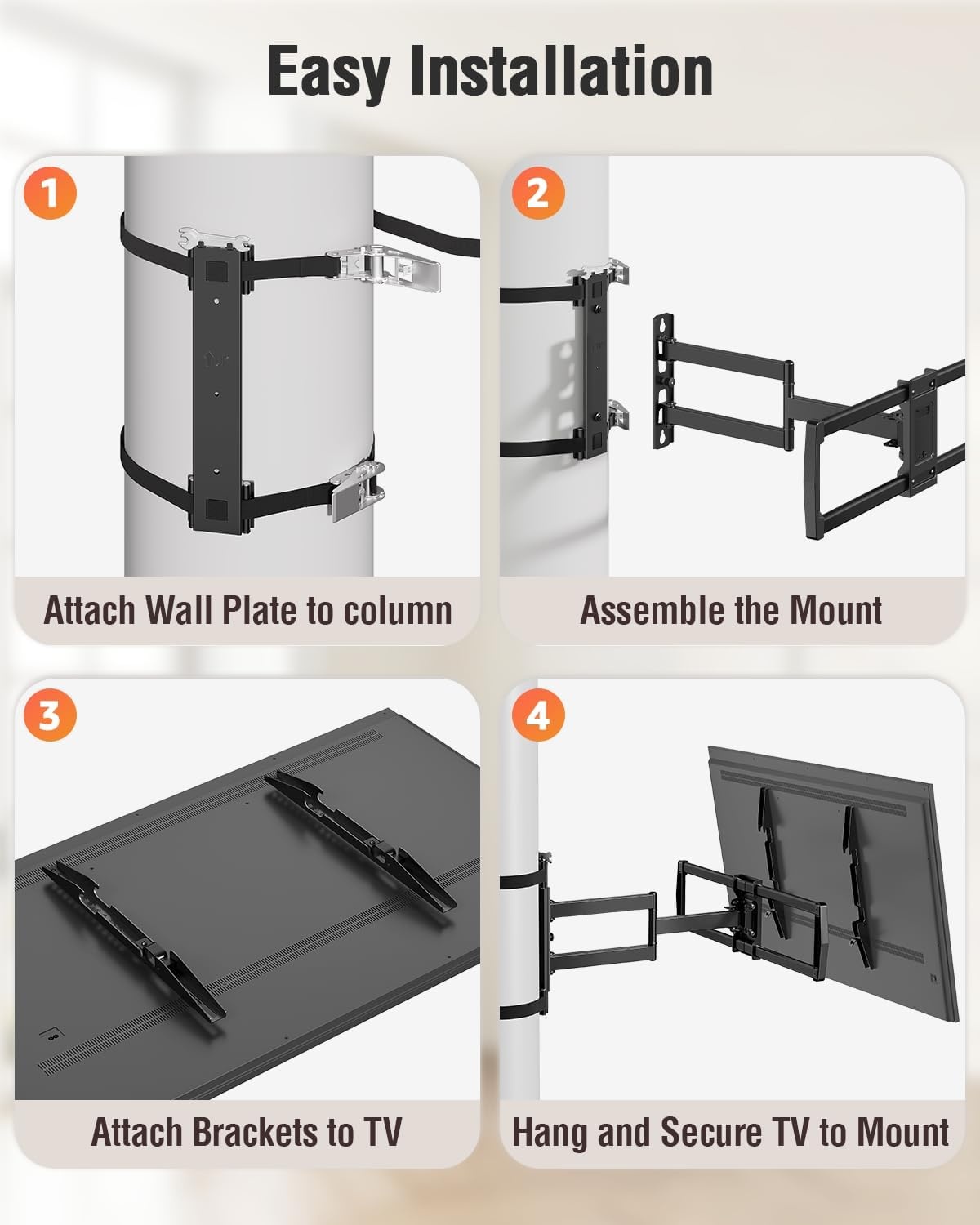 Easy Installation

1

Attach Wall Plate to column

2

Assemble the Mount

3

Attach Brackets to TV

4

Hang and Secure TV to Mount